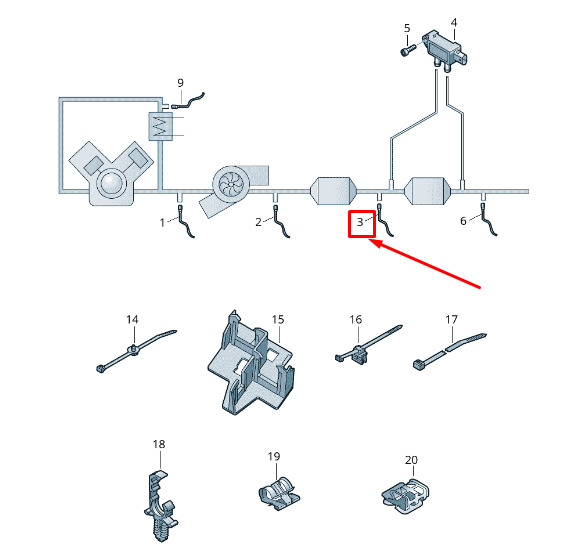 5
4
9
1
2
3
6
14
15
16
17
18
19
20