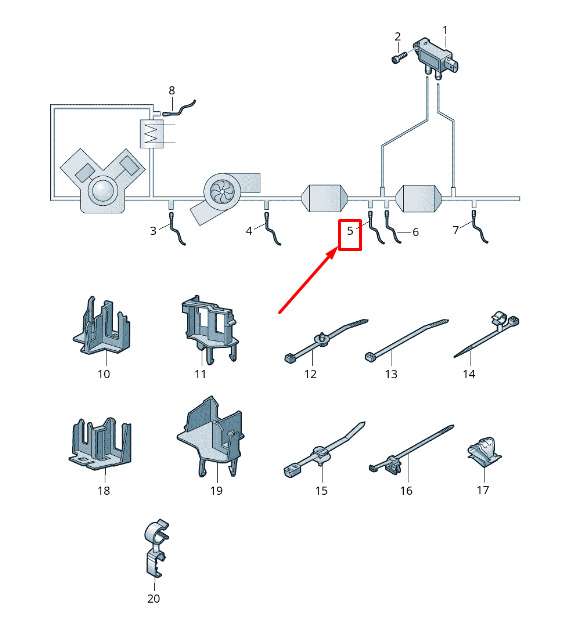 2
1
8
3
4
5
6
7
10
11
12
13
14
18
19
15
16
17
20