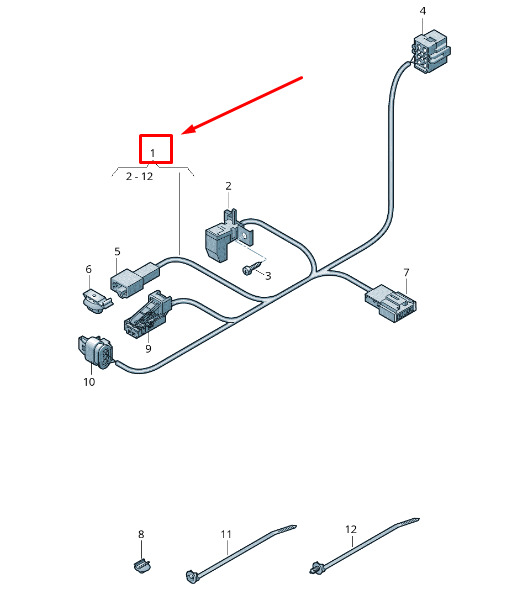 4
1
2 - 12
2
5
6
3
7
9
10
8
11
12