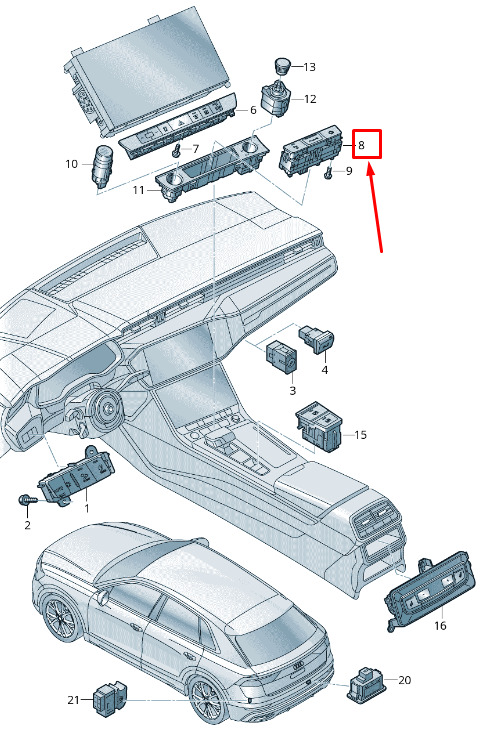 13
12
6
8
7
9
10
11
4
3
15
1
2
16
20
21