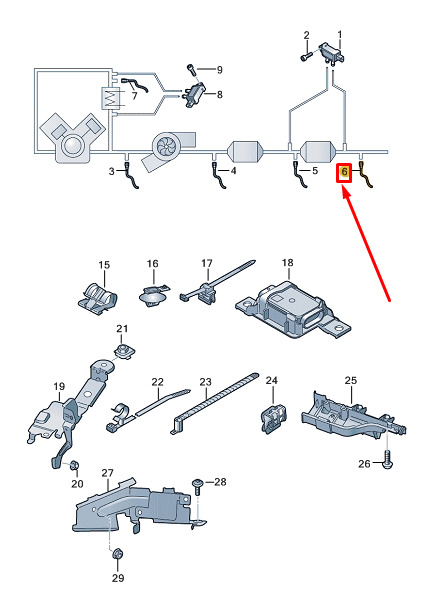 2
1
9
7
8
3
4
5
6
15
16
17
18
21
19
22
23
24
25
20
26
27
28
29