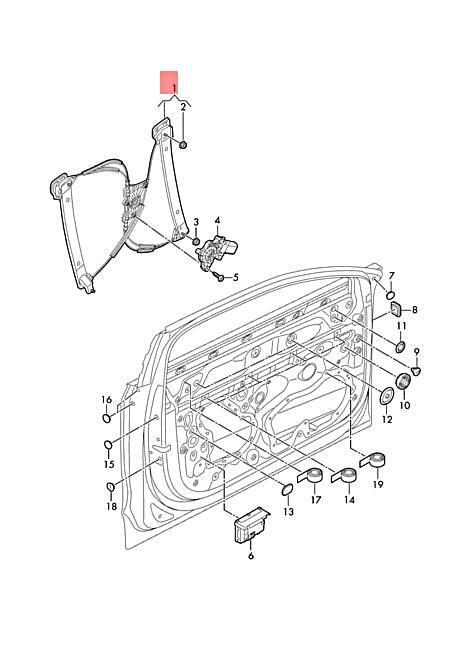 1
2
3
4
5
7
8
11
9
10
12
16
15
18
13
17
14
19
6