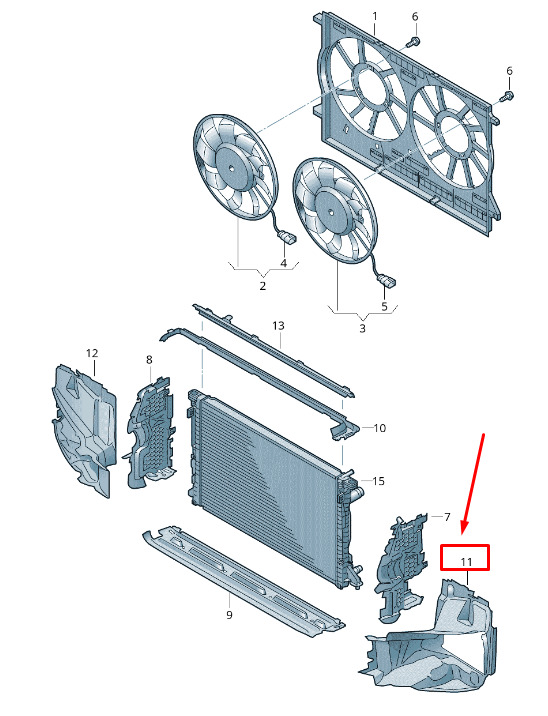 1
6
6
4
2
5
3
13
12
8
10
15
7
11
9