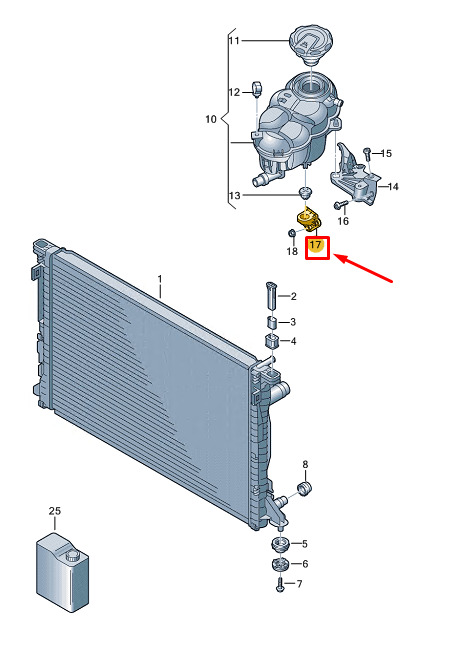 11
12
10
15
14
13
16
18
17
1
2
3
4
8
25
5
6
7