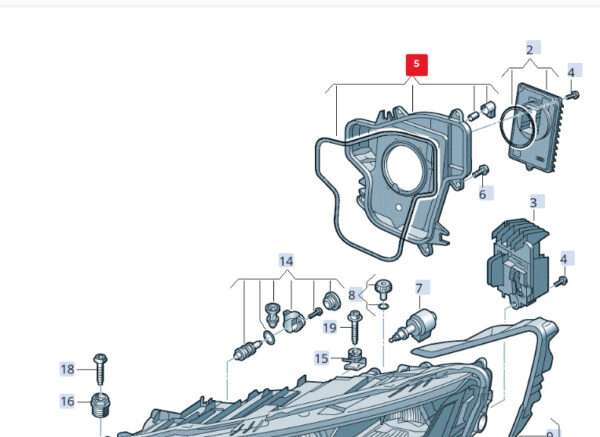 5
2
4
6
3
4
14
8
7
19
15
18
16
9