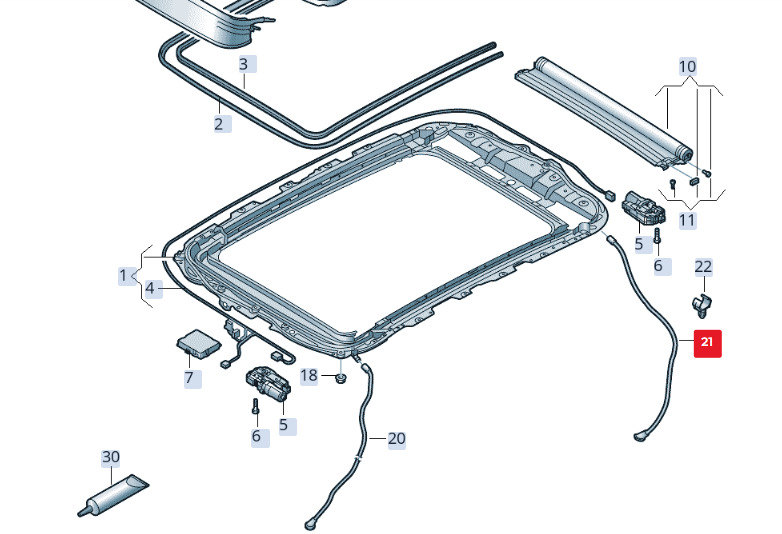 3
2
10
11
5
6
22
21
1
4
7
18
5
6
20
30