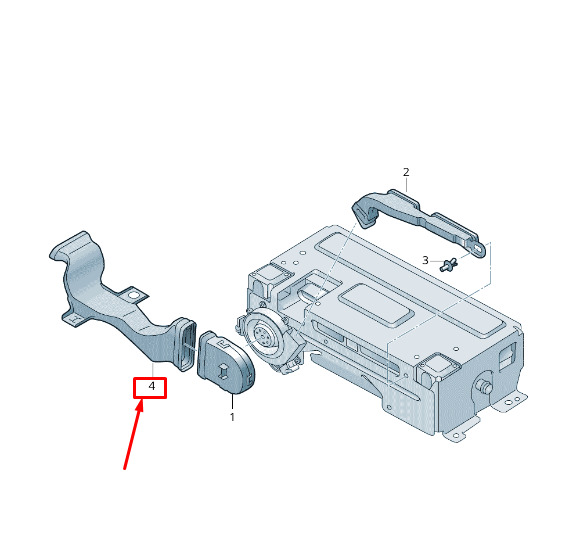 2
3
4
1