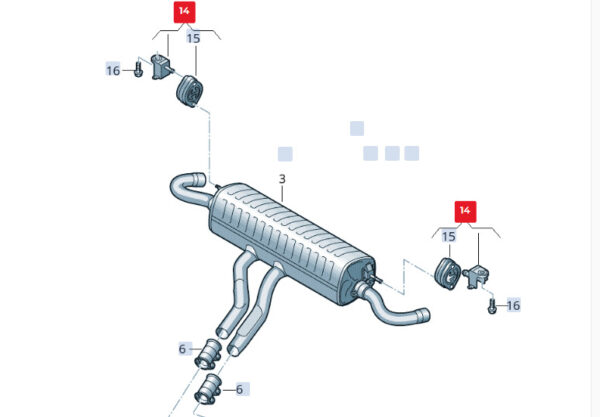 14
15
16
3
14
15
16
6
6