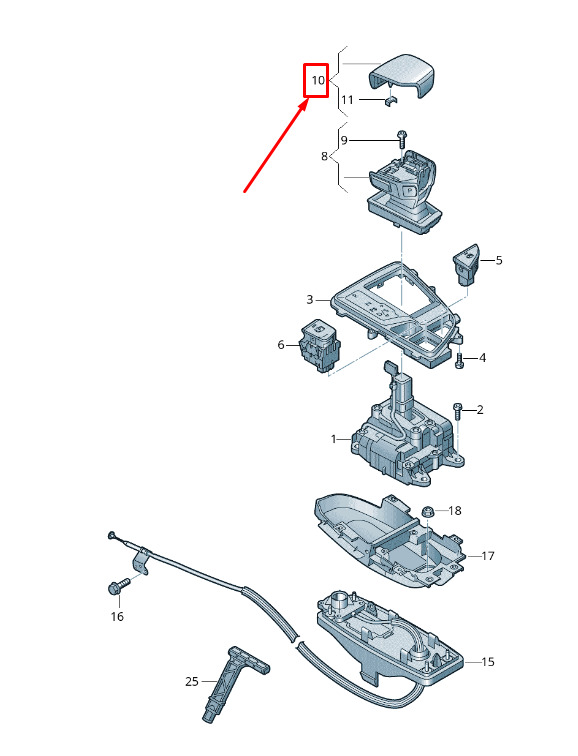 10
11
9
8
P
5
3
6
4
2
1
18
17
16
15
25