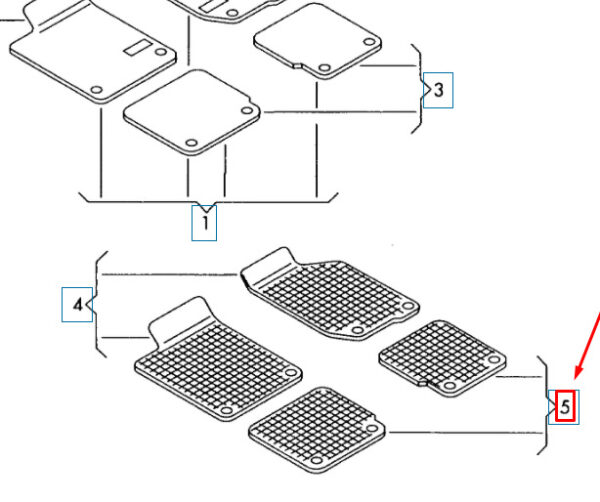 3
1
4
5