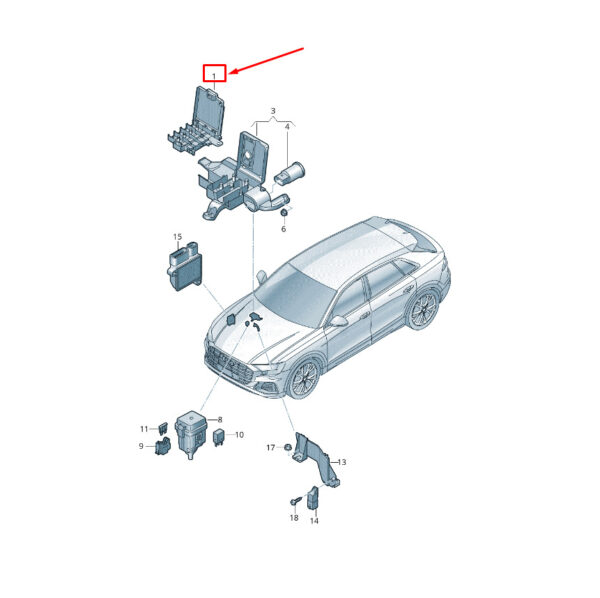 1
3
4
6
15
11
8
10
9
17
13
18
14