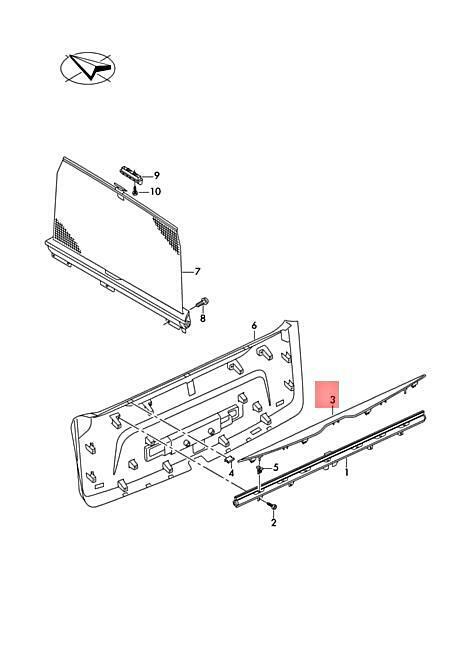 9
10
7
8
6
3
4
5
1
2