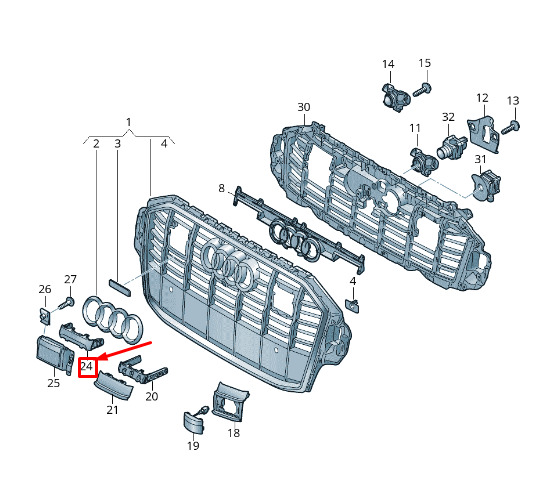 14
15
12
13
30
32
11
31
1
2
3
4
8
4
27
26
24
25
21
20
19
18