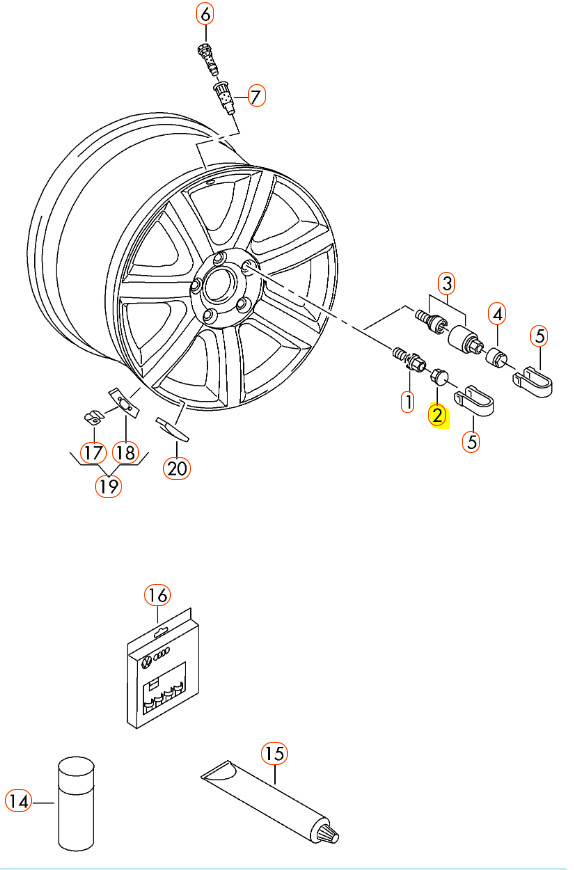 6
7
3
4
5
1
2
5
17
18
19
20
16
15
14