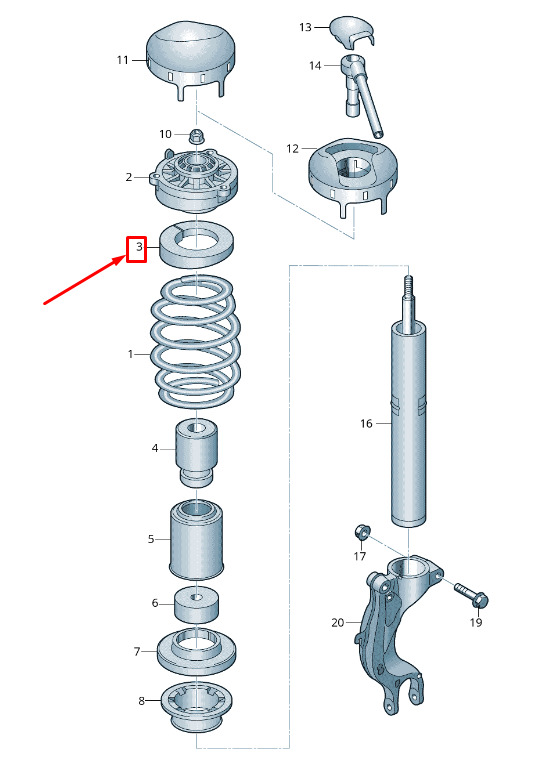 11
13
14
10
12
2
3
1
16
4
5
17
6
19
20
7
8