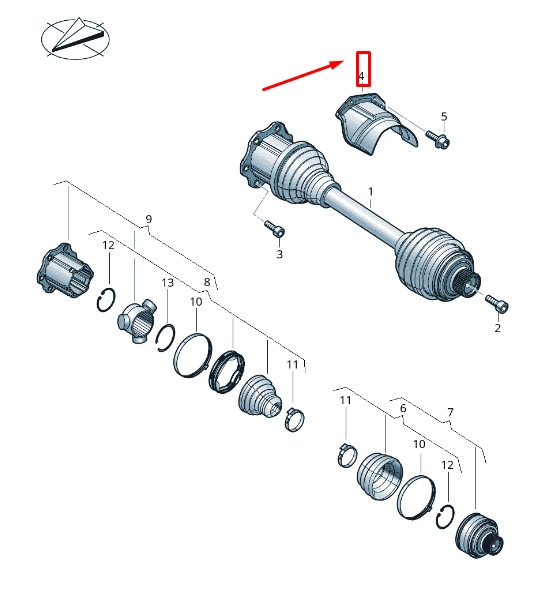 4
5
1
3
2
9
12
13
8
10
11
11
6
7
10
12