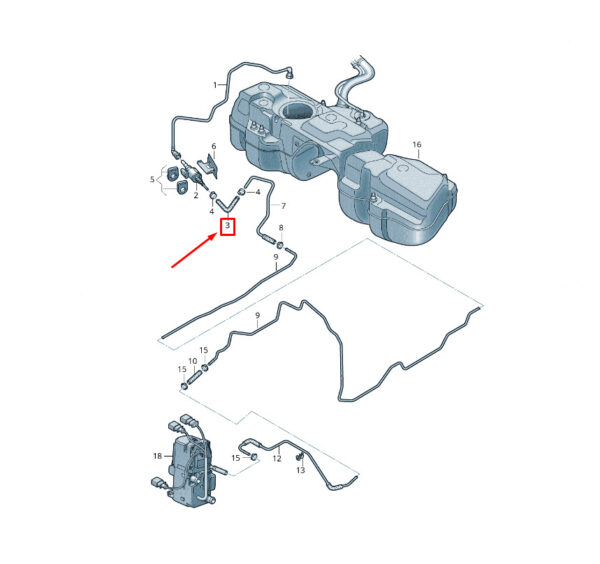 1
6
16
5
2
4
4
7
3
8
9
9
15
10
15
18
15
12
13