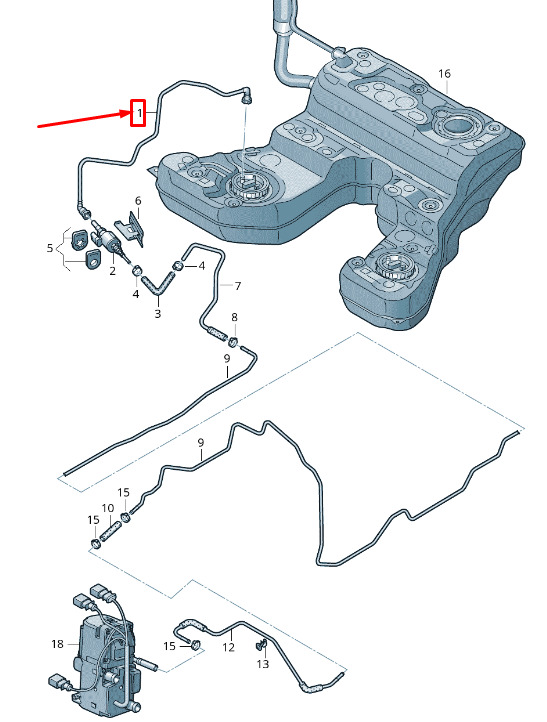 16
1
6
5
2
4
4
3
7
8
9
9
15
10
15
18
15
12
13