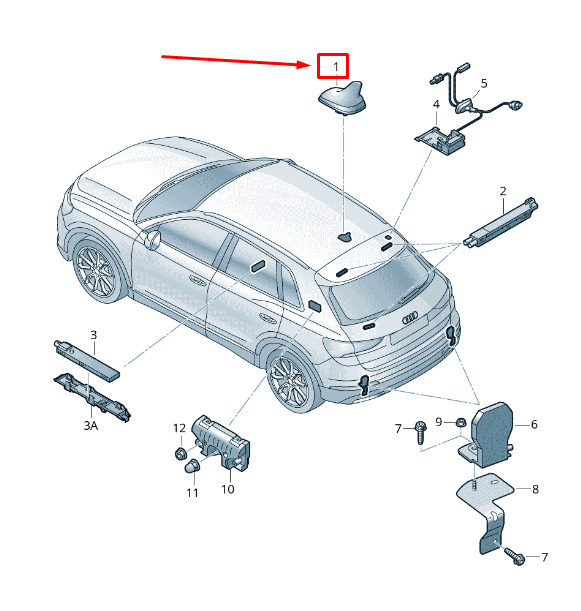 1
5
4
2
3
3A
12
11
10
7
9
6
8
7