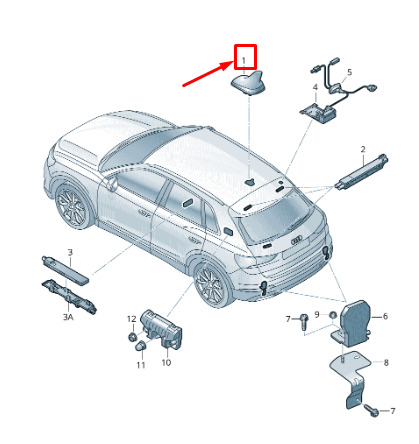 1
5
4
2
3
3A
12
11
10
7
9
6
8
7