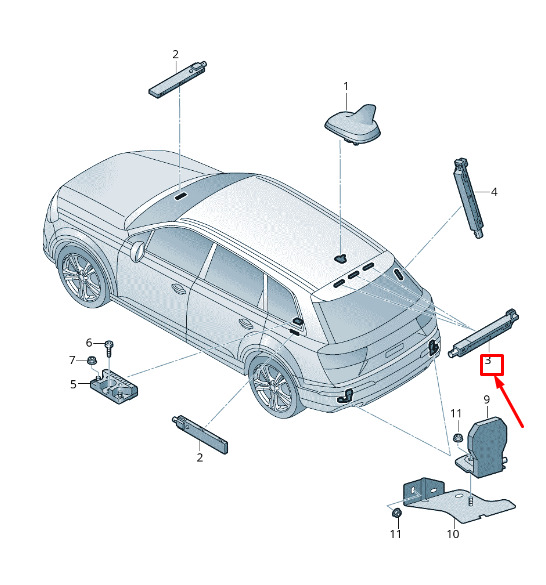 2
1
4
6
7
5
3
9
11
2
11
10