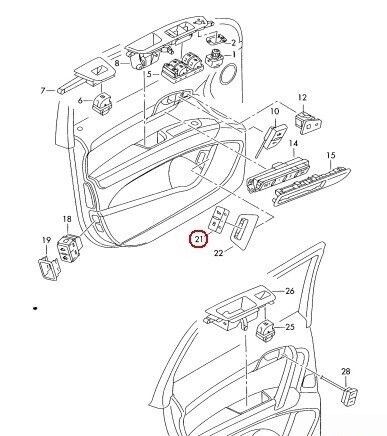 2
1
8
5
7
6
12
10
14
15
18
19
21
22
26
25
28