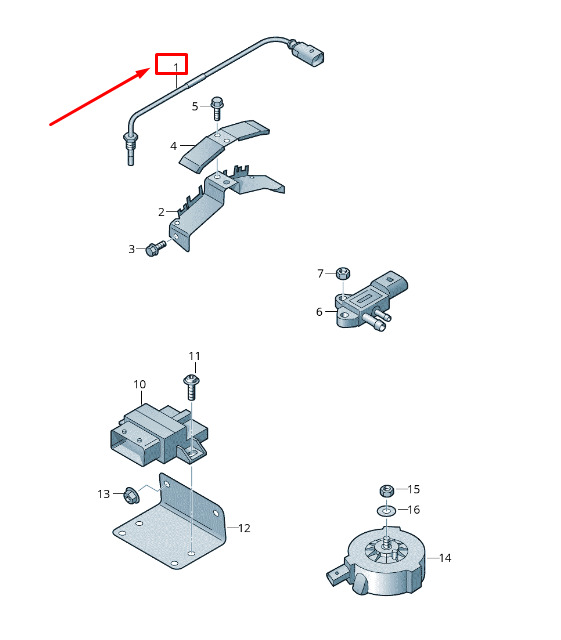 1
5
4
2
3
7
6
11
10
13
12
15
16
14