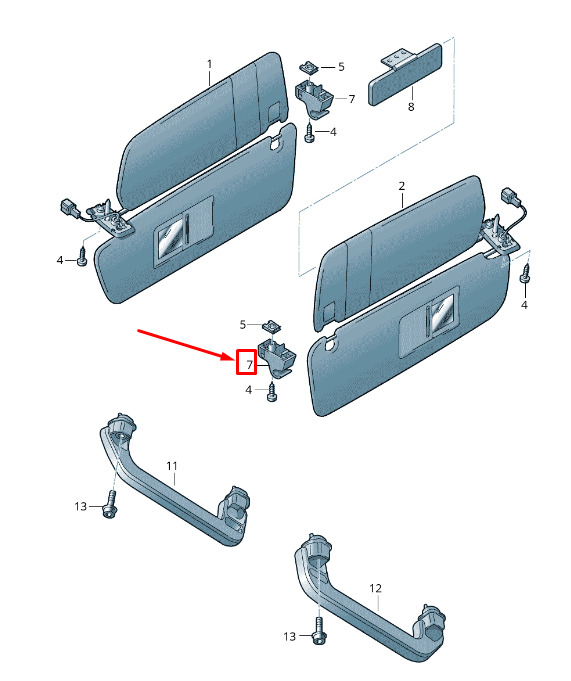 1
5
7
8
4
2
4
4
5
7
4
11
13
12
13