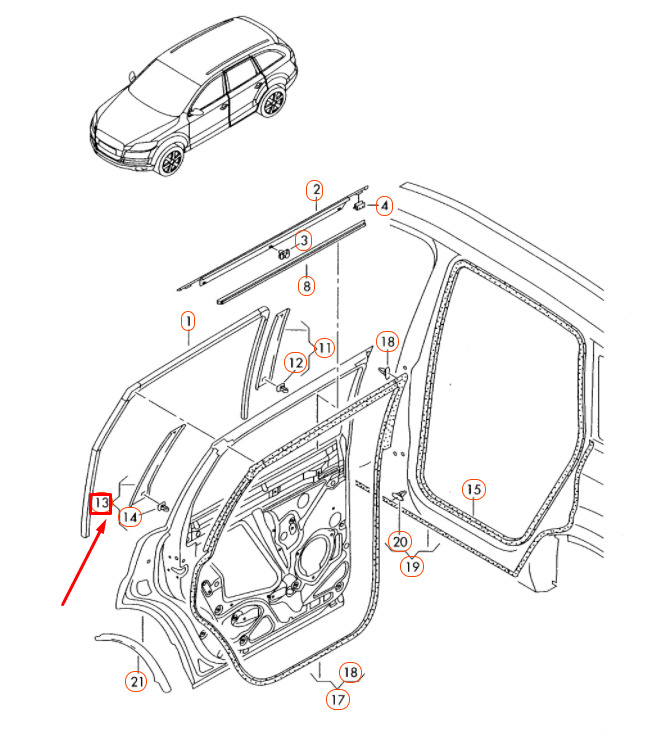 2
4
3
8
1
11
12
18
13
14
15
20
19
21
18
17