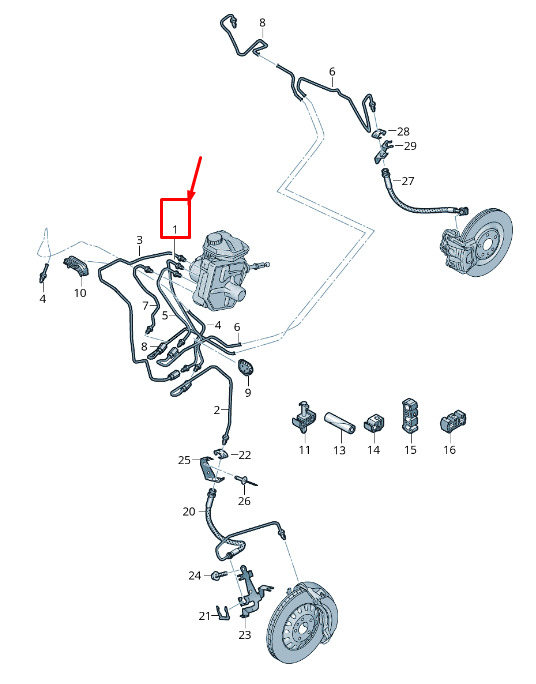 8
6
28
29
27
1
3
4
10
7
5
4
6
8
9
2
11
13
14
15
16
25
22
26
20
24
21
23