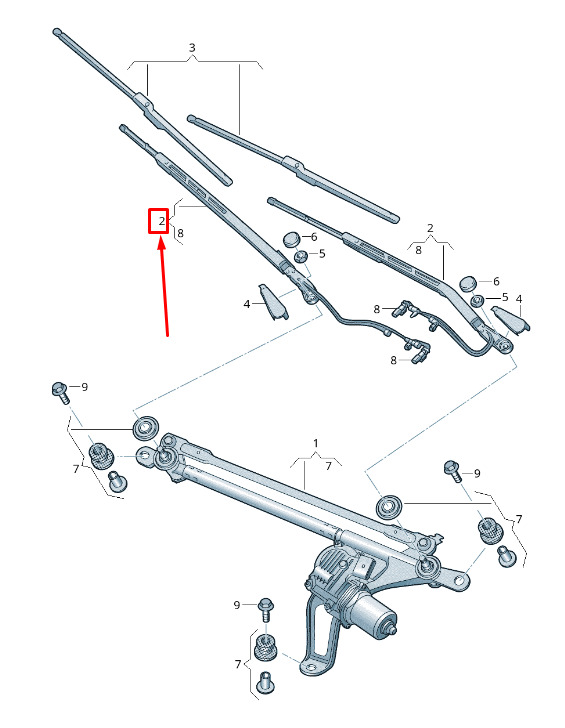 3
2
8
6
5
4
2
8
6
5
4
8
8
9
7
1
7
9
7
9
7