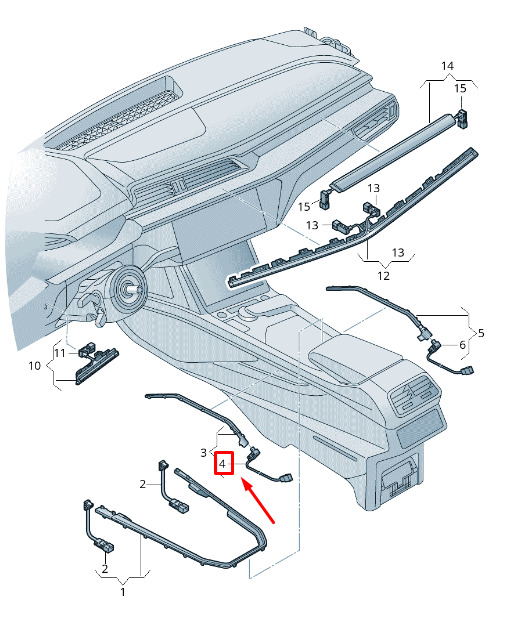 14
15
15
13
13
13
12
5
6
11
10
3
4
2
2
1