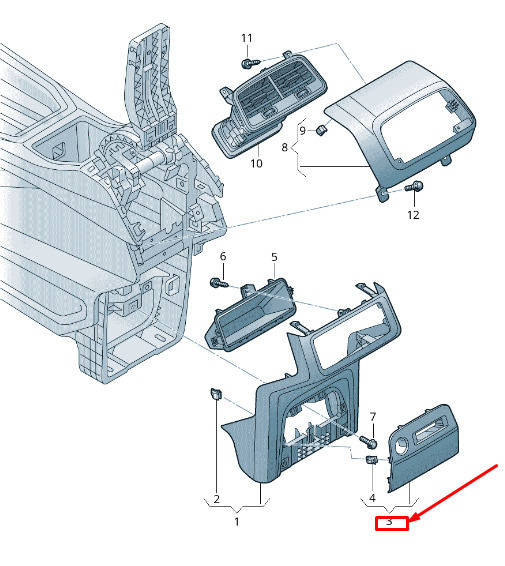 11
9
8
10
12
6
5
7
2
4
1
3