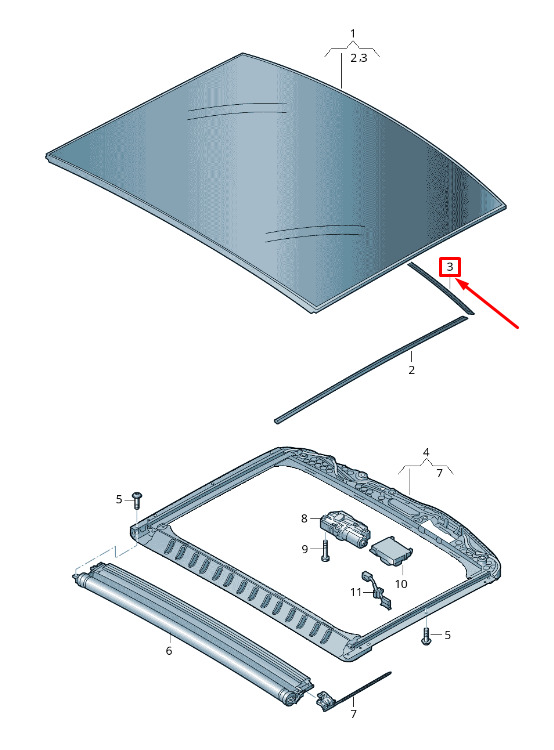 1
2.3
3
2
4
7
5
8
9
10
11
5
6
7