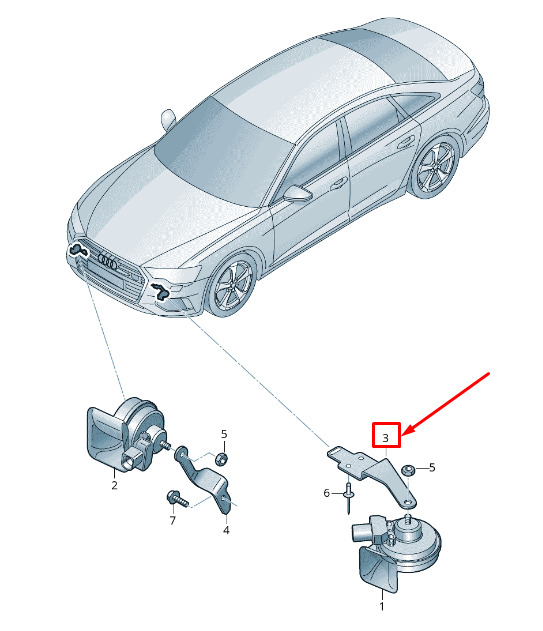 5
2
7
4
3
5
6
1