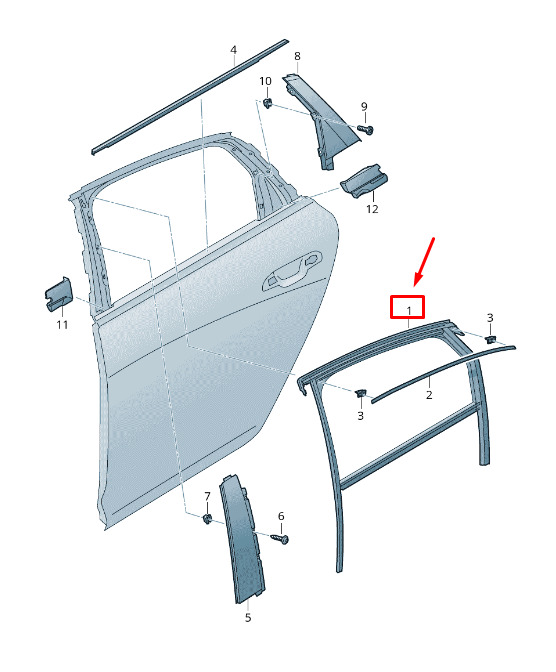 4
8
10
9
12
11
1
3
2
3
7
6
5