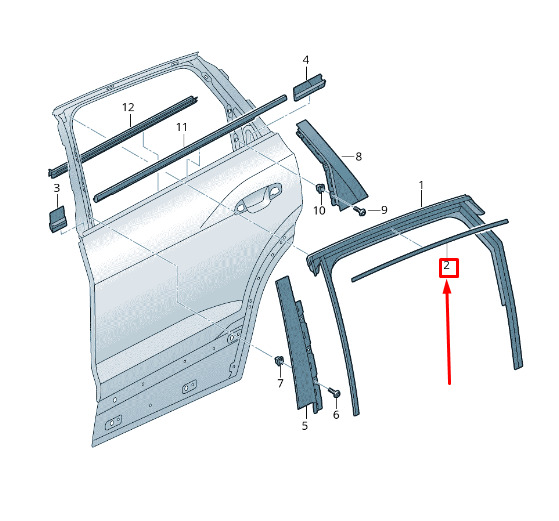 4
12
11
8
3
10
9
1
2
7
6
5