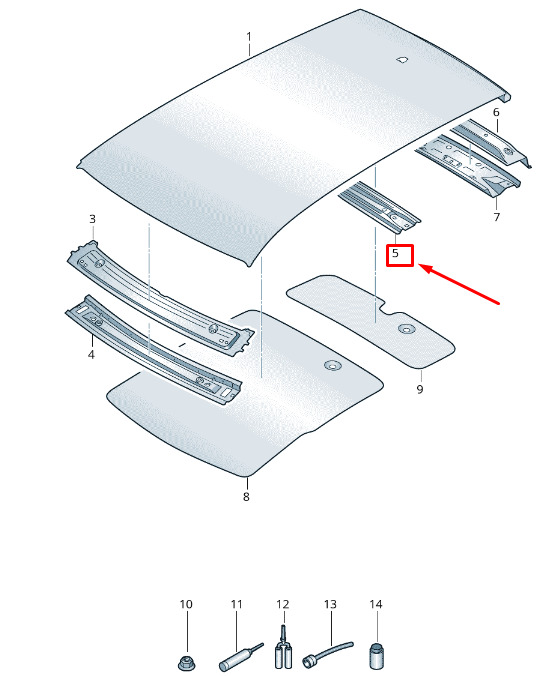 1
6
7
3
5
4
9
8
10
11
12
13
14