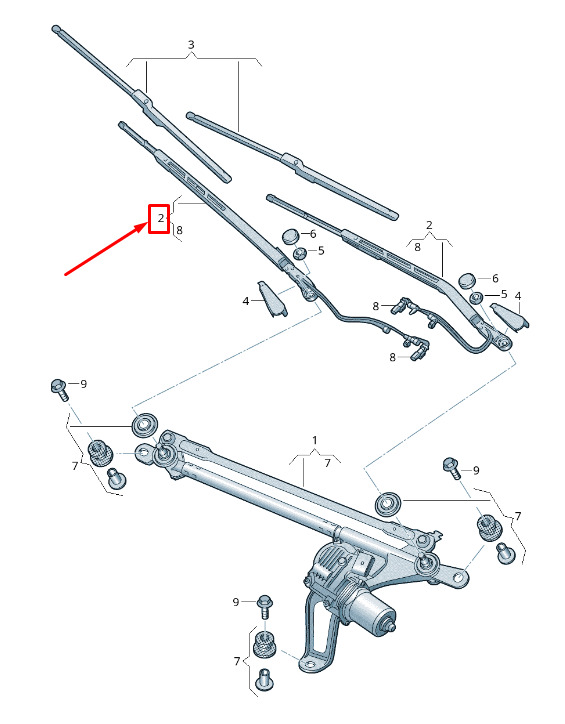 3
2
8
6
5
4
2
8
6
5
4
8
8
9
7
1
7
9
7
9
7