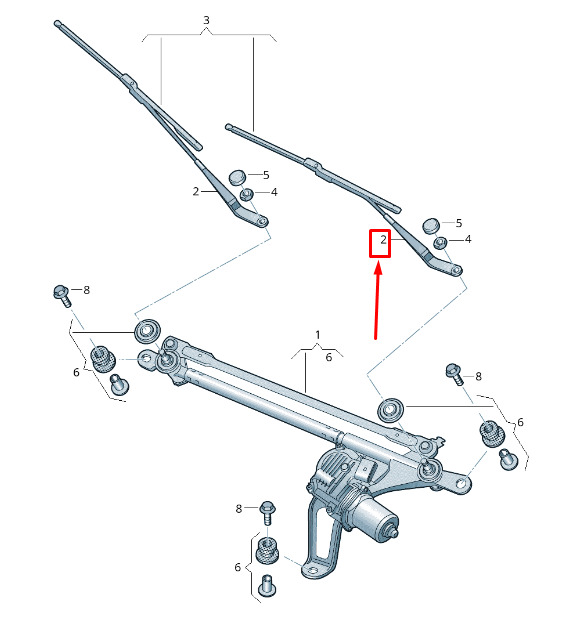 3
5
2
4
5
2
4
8
1
6
6
8
6
8
6