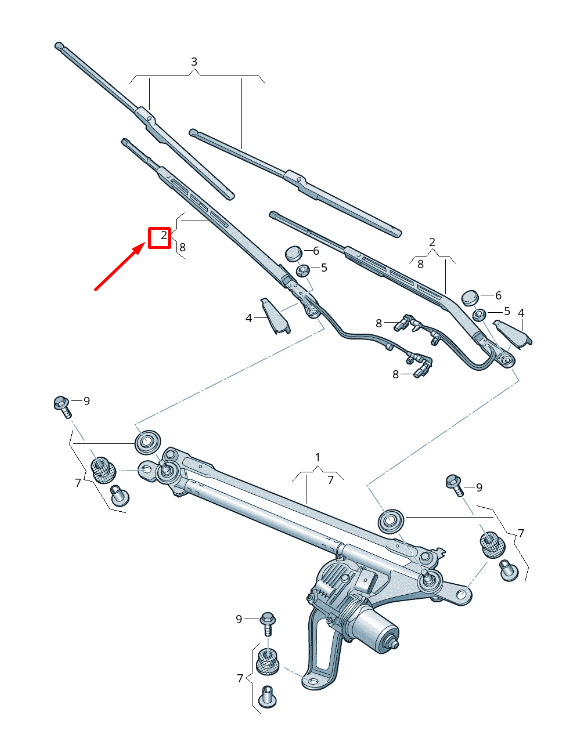 3
2
8
6
5
4
2
8
6
5
4
8
8
9
7
1
7
9
7
9
7