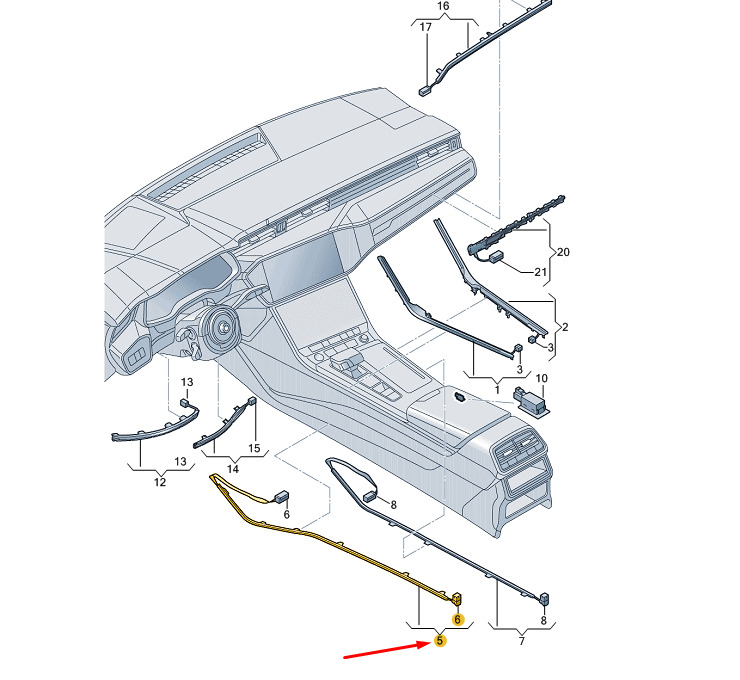 16
17
20
21
2
3
3
1
10
13
13
12
15
14
6
8
6
5
8
7