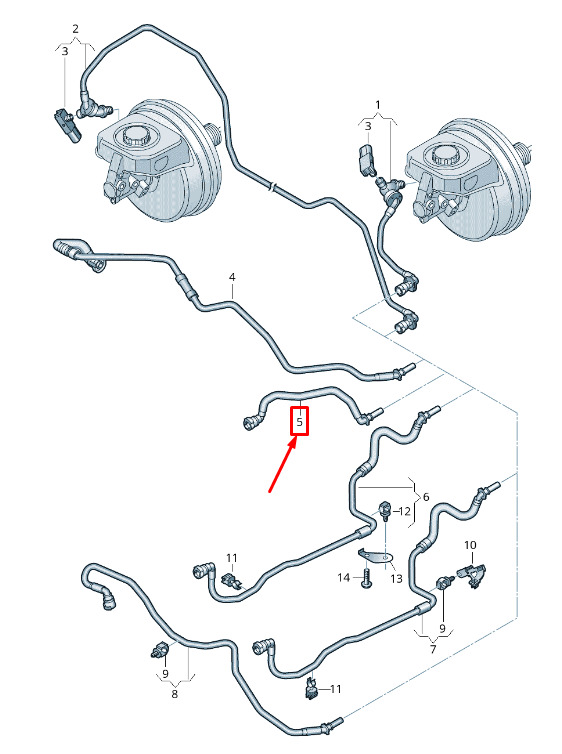 2
3
1
3
4
5
6
12
10
11
14
13
9
7
9
8
11