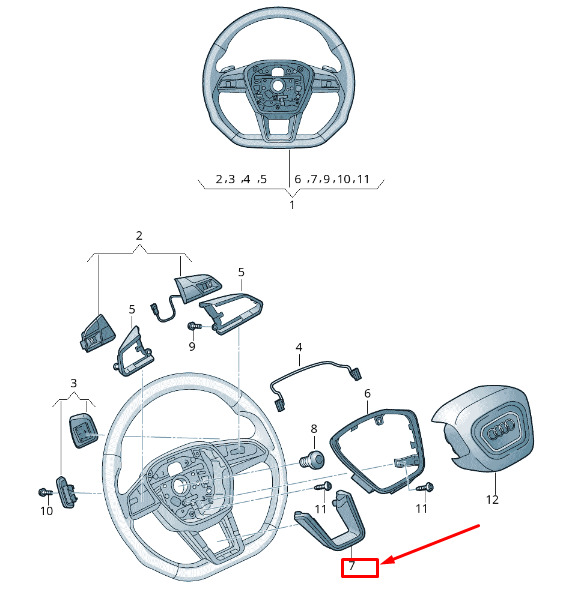 2,3 ,4 ,5
6 ,7,9,10,11
1
2
5
5
9
4
3
6
8
10
11
11
12
7