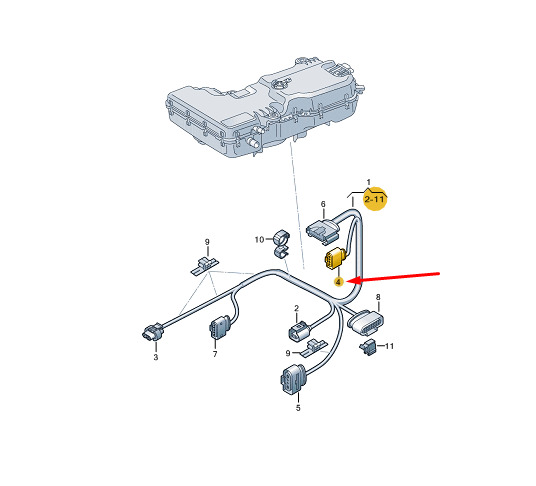 1
2-11
6
10
9
4
8
2
9
11
3
7
5