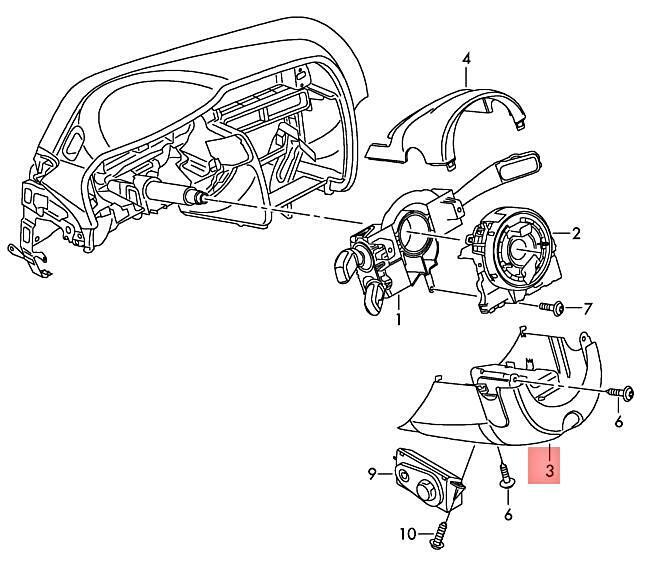 4
2
1
7
6
3
9
6
10