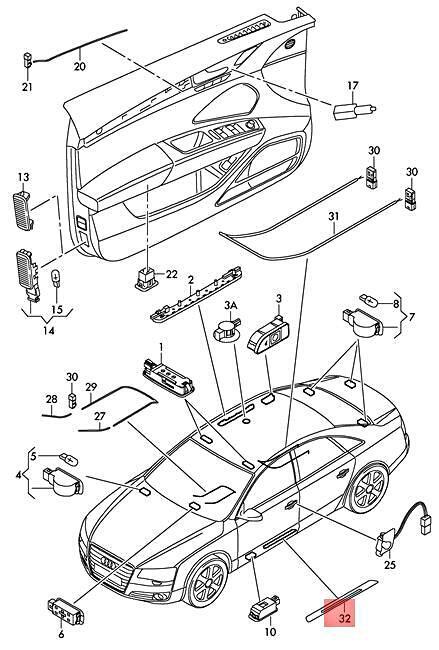 20
21
17
30
30
13
31
22
2
15
14
3A
3
8
7
1
30
29
28
27
5
4
25
6
10
32