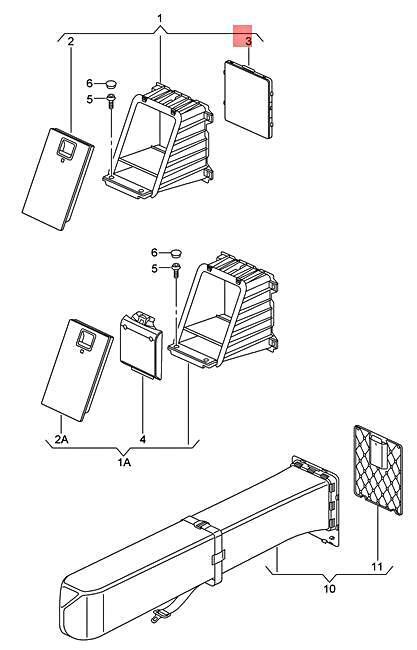 1
2
3
6
5
6
5
2A
4
1A
11
10