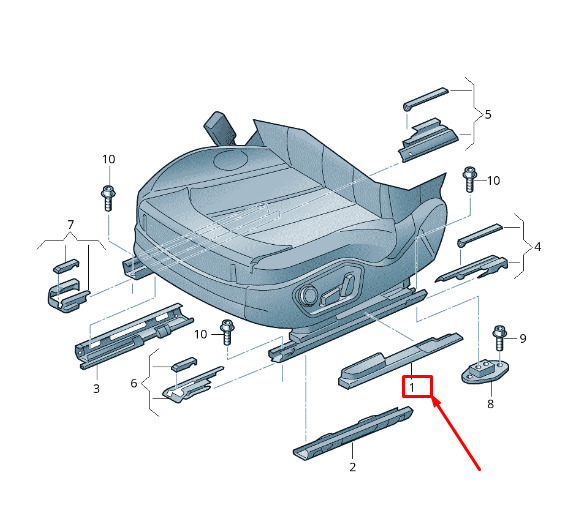 5
10
10
7
4
10
9
3
6
1
8
2