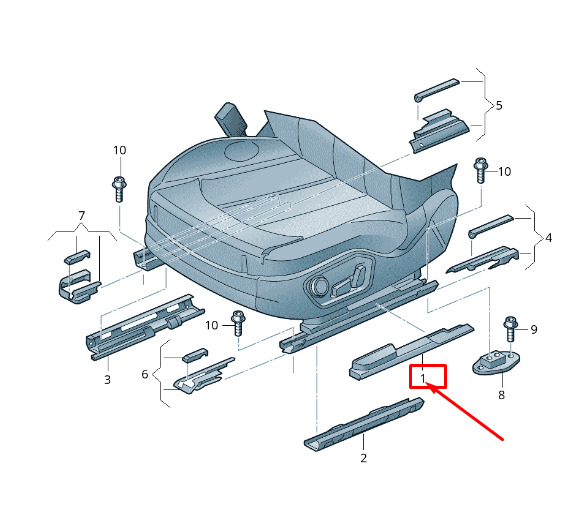 5
10
10
7
4
10
9
3
6
1
8
2